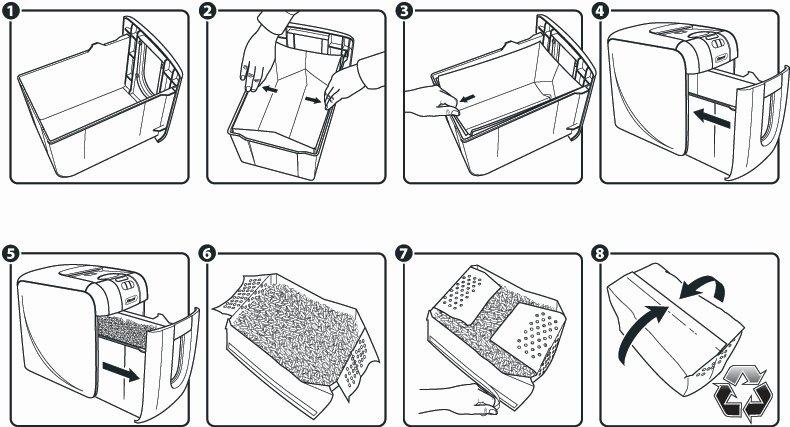 1
2
3
4
5
6
7
8