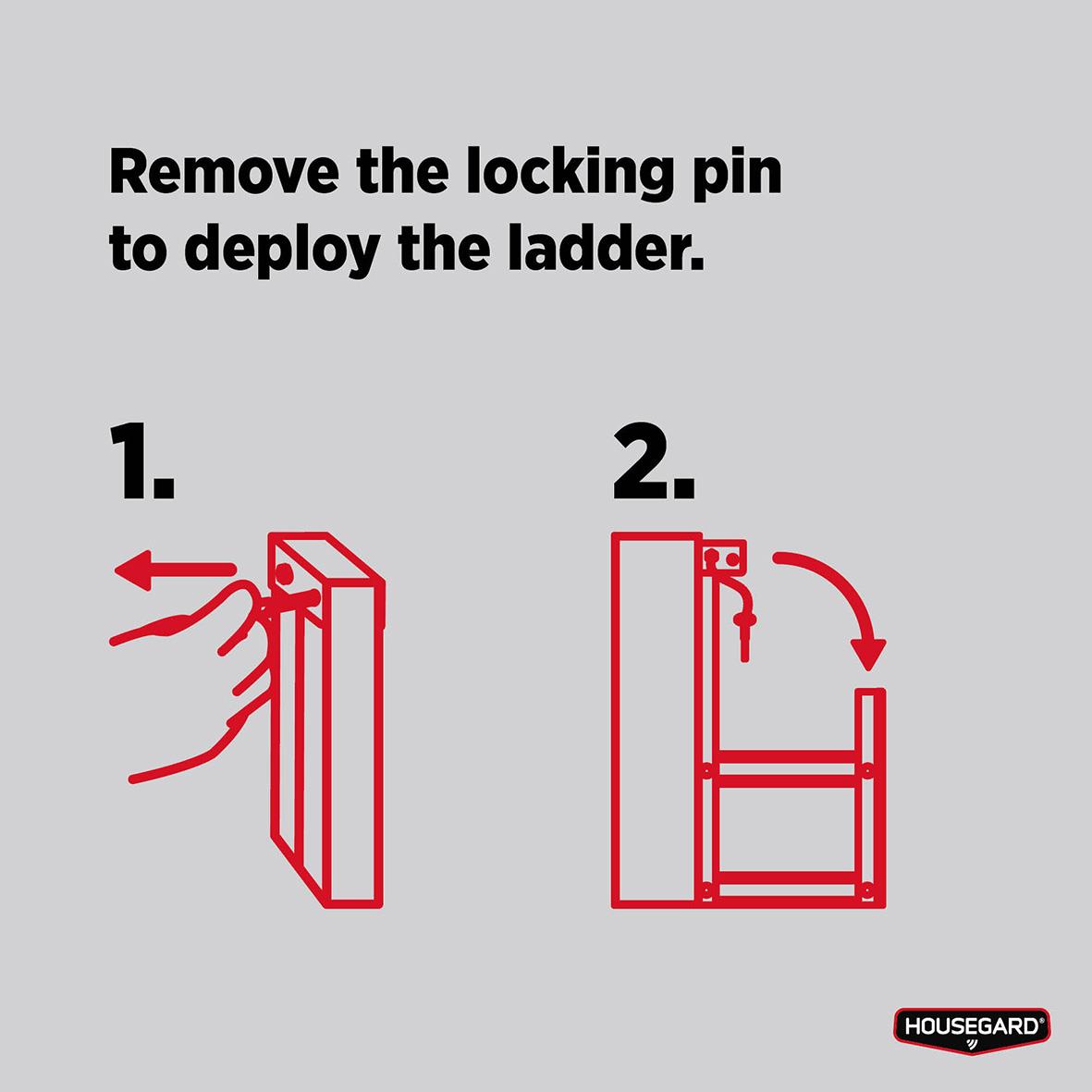 Remove the locking pin to deploy the ladder.

1.

2.

HOUSEGARD®