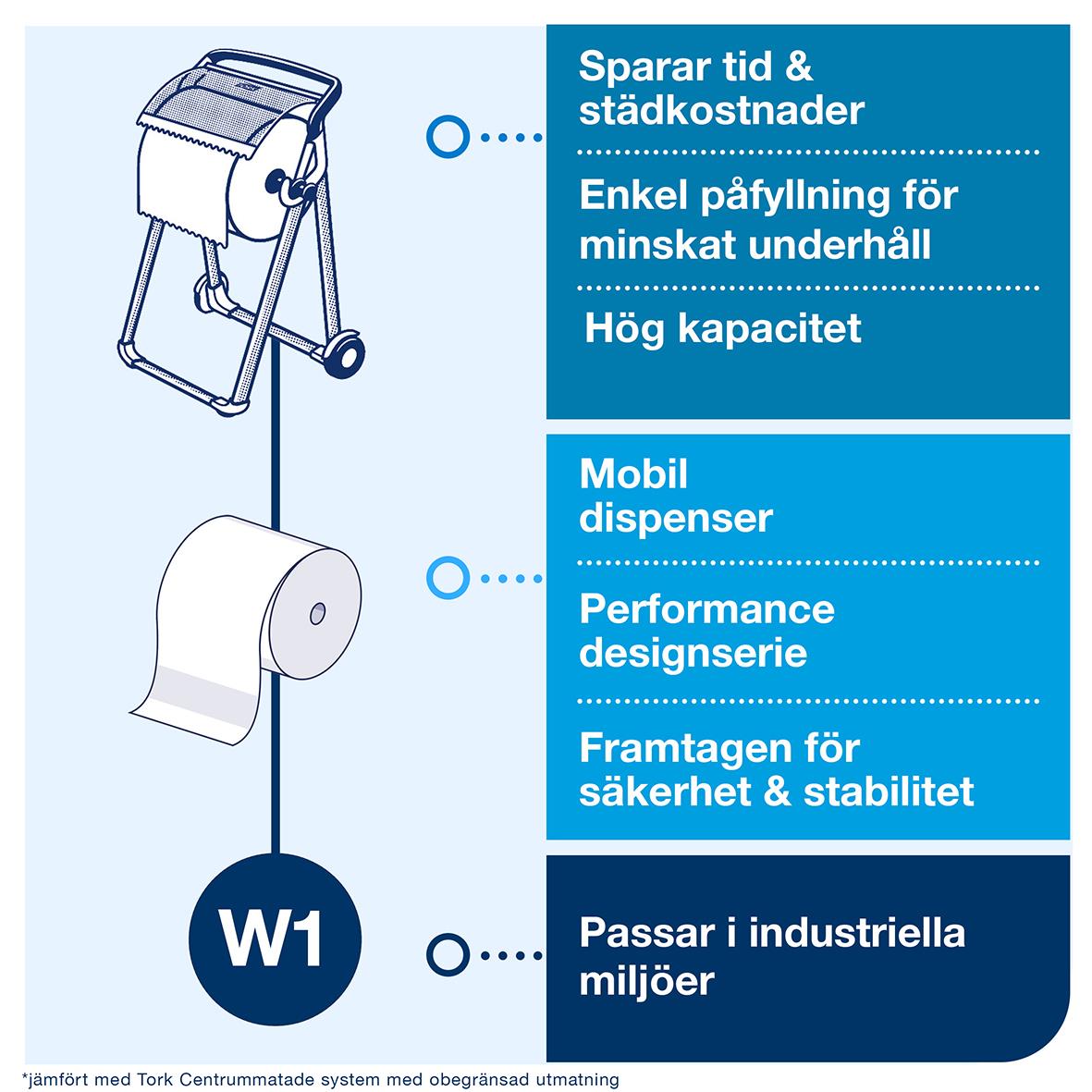 Sparar tid & städkostnader

Enkel påfyllning för minskat underhåll

Hög kapacitet

Mobil dispenser

Performance designserie

Framtagen för säkerhet & stabilitet

W1

Passar i industriella miljöer

*jämfört med Tork Centrummatade system med obegränsad utmatning