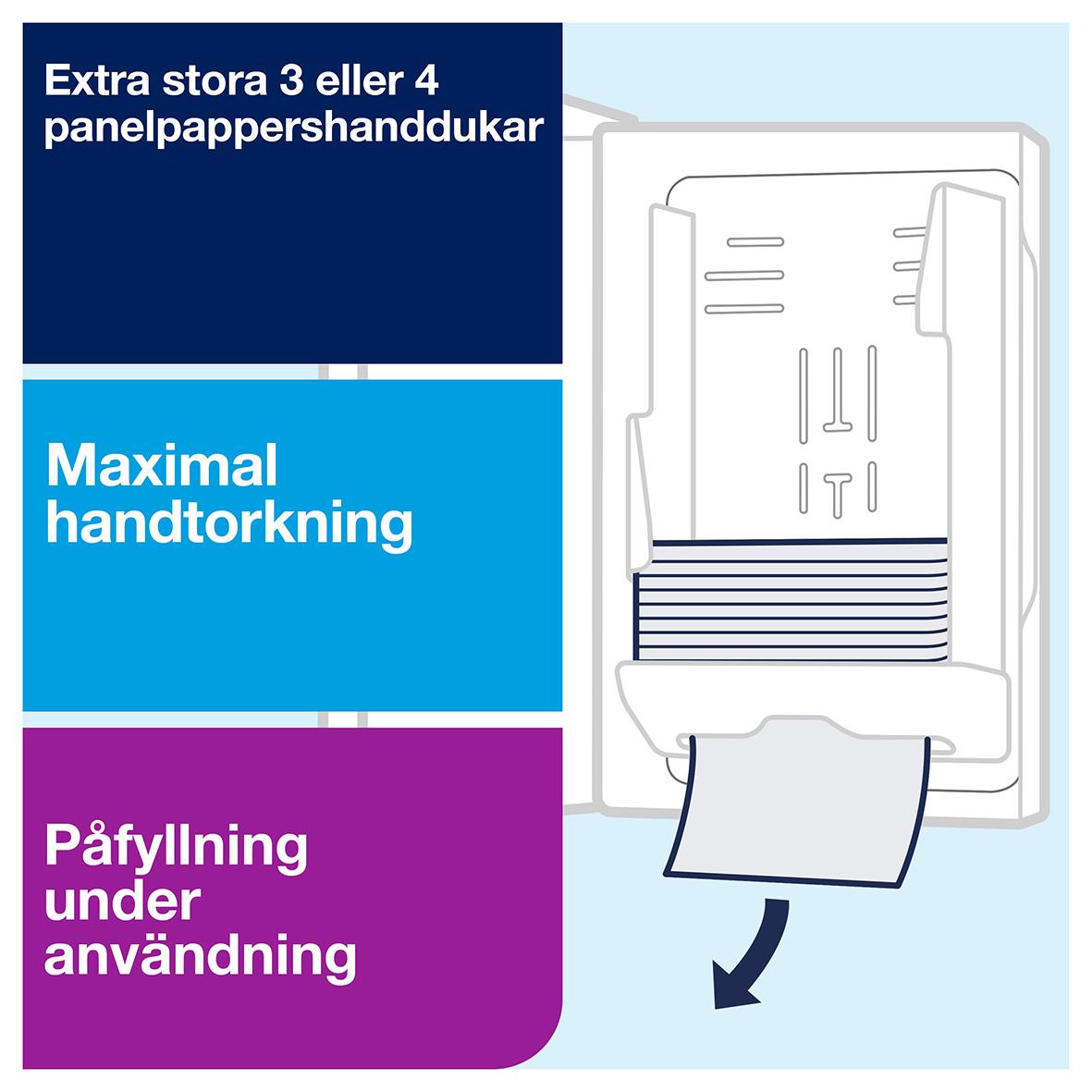 Extra stora 3 eller 4 panelpappershanddukar

Maximal handtorkning

Påfyllning under användning