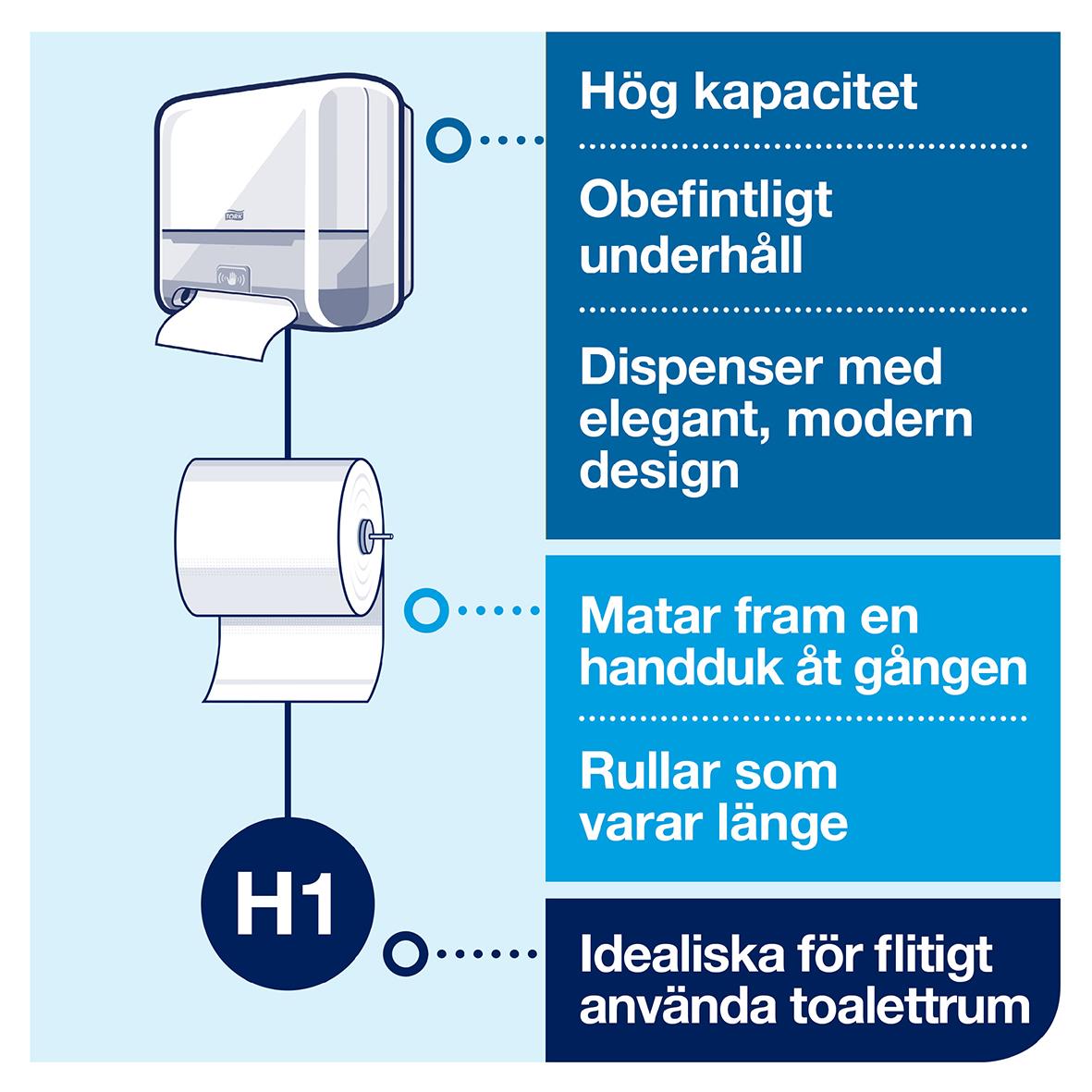 TORK

Hög kapacitet

Obefintligt underhåll

Dispenser med elegant, modern design

Matar fram en handduk åt gången

Rullar som varar länge

H1

Idealiska för flitigt använda toalettrum