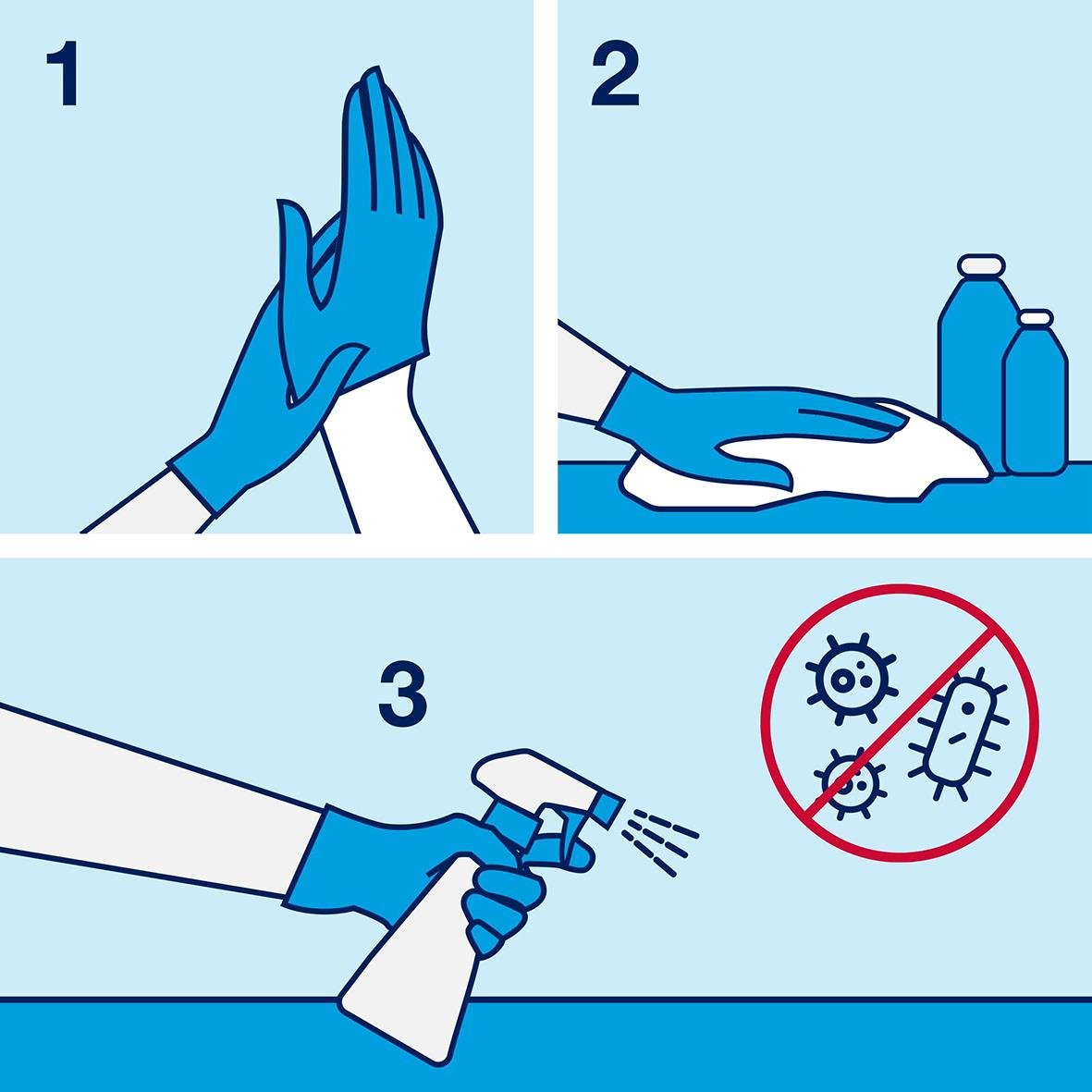 1

2

3