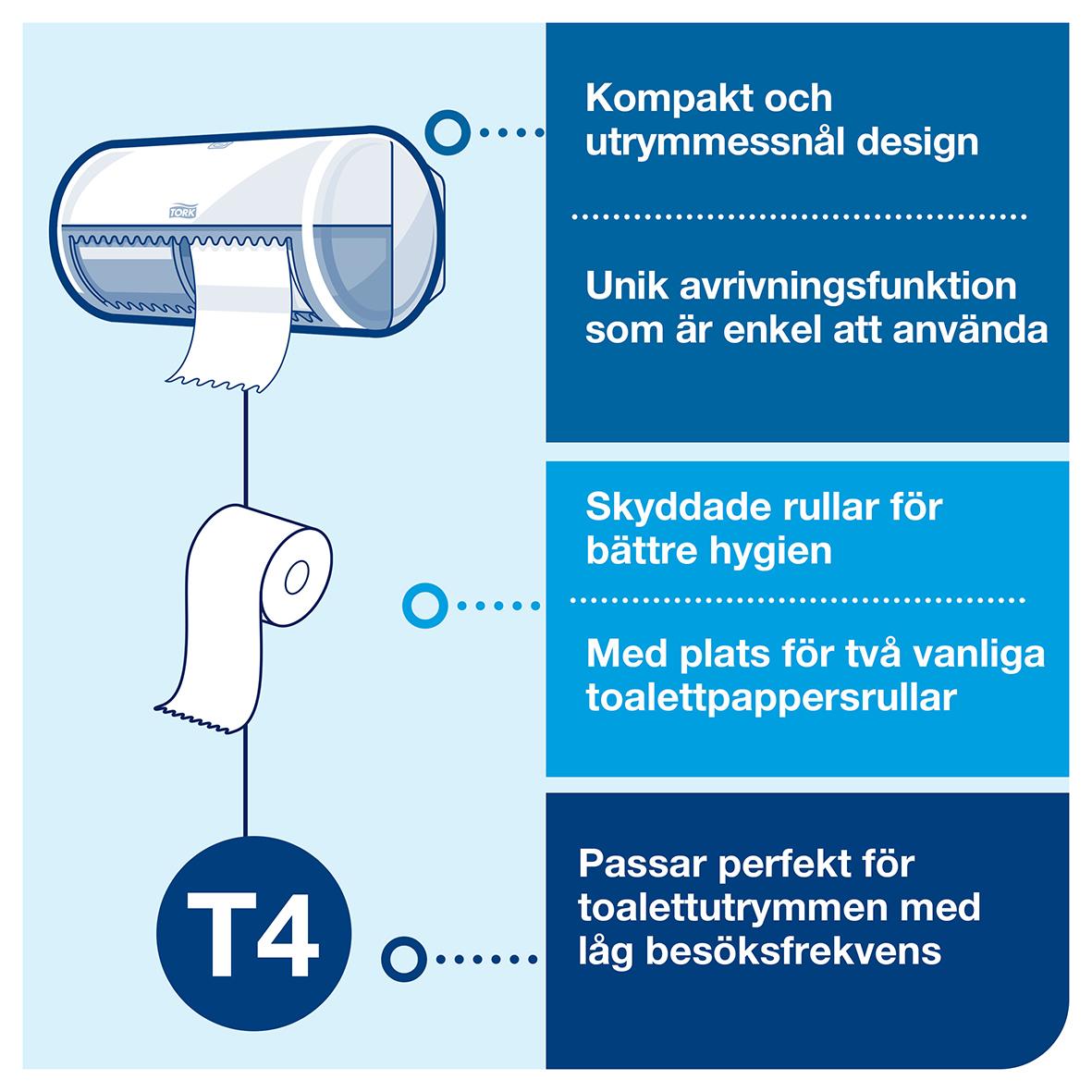 TORK

Kompakt och utrymmessnål design

Unik avrivningsfunktion som är enkel att använda

Skyddade rullar för bättre hygien

Med plats för två vanliga toalettpappersrullar

T4

Passar perfekt för toalettutrymmen med låg besöksfrekvens