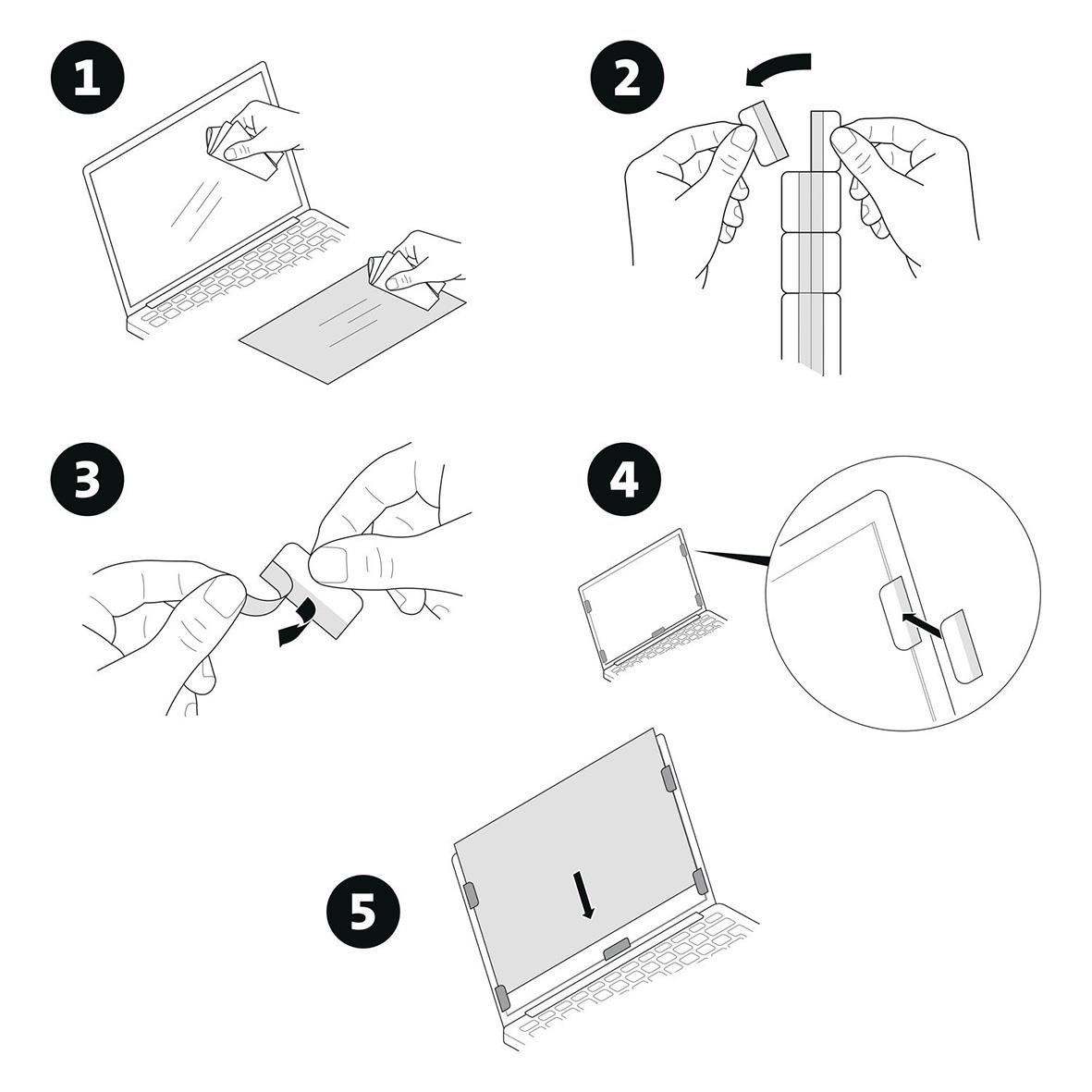 1

2

3

4

5